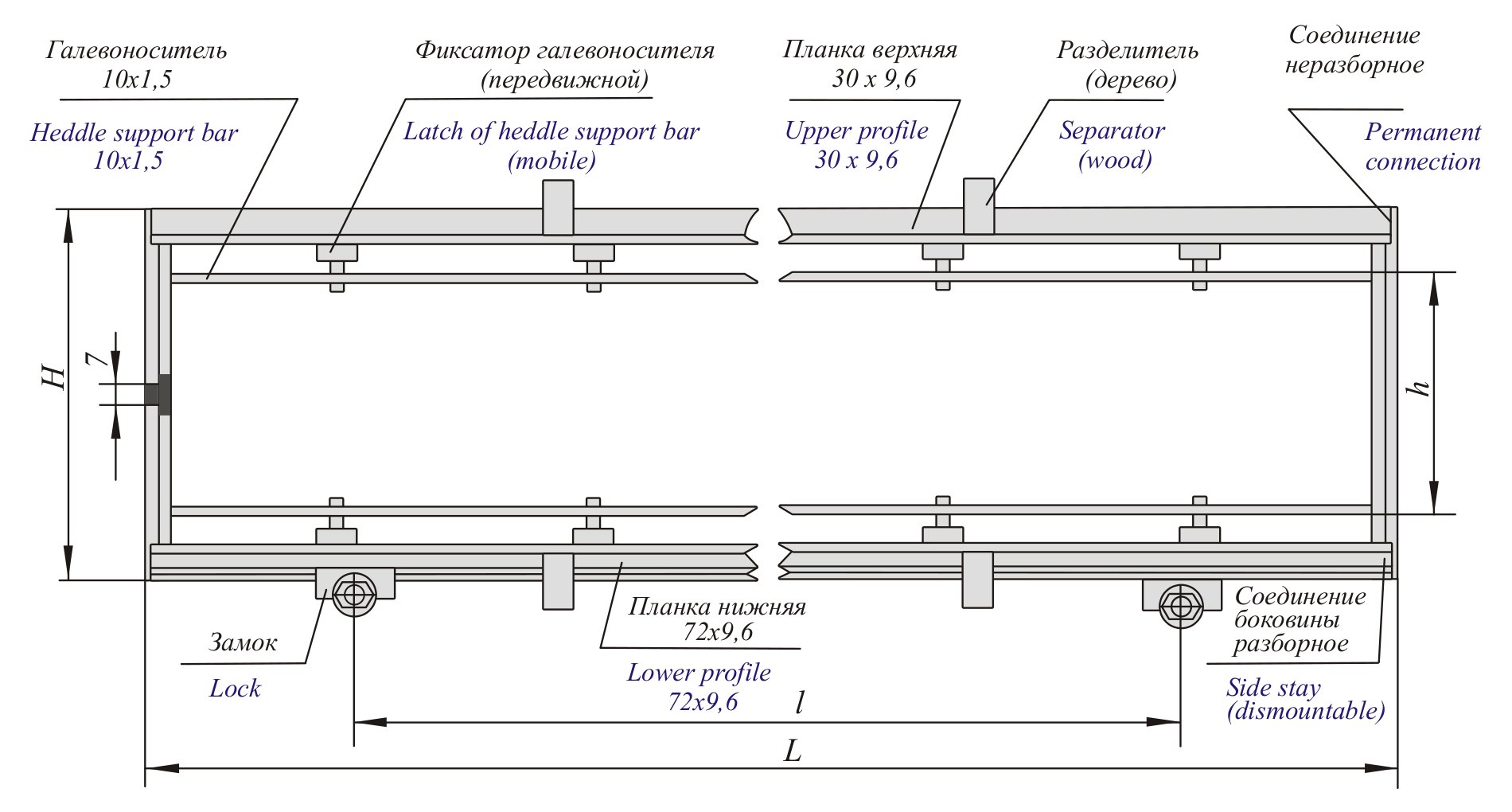 Галевоноситель 10x1,5

Heddle support bar 10x1,5

Фиксатор галевоносителя (передвижной)

Latch of heddle support bar (mobile)

Планка верхняя 30 x 9,6

Upper profile 30 x 9,6

Разделитель (дерево)

Separator (wood)

Соединение неразборное

Permanent connection

H

7

h

Замок

Lock

Планка нижняя 72x9,6

Lower profile 72x9,6

Соединение боковины разборное

Side stay (dismountable)

l

L